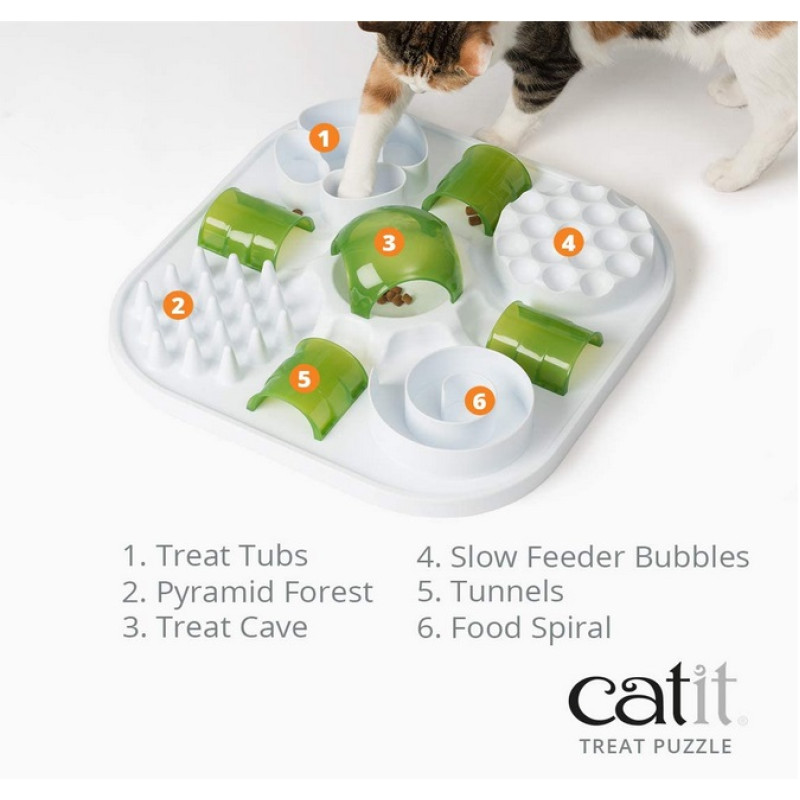 1
2
3
4
5
6

1. Treat Tubs
2. Pyramid Forest
3. Treat Cave

4. Slow Feeder Bubbles
5. Tunnels
6. Food Spiral

catit®
TREAT PUZZLE