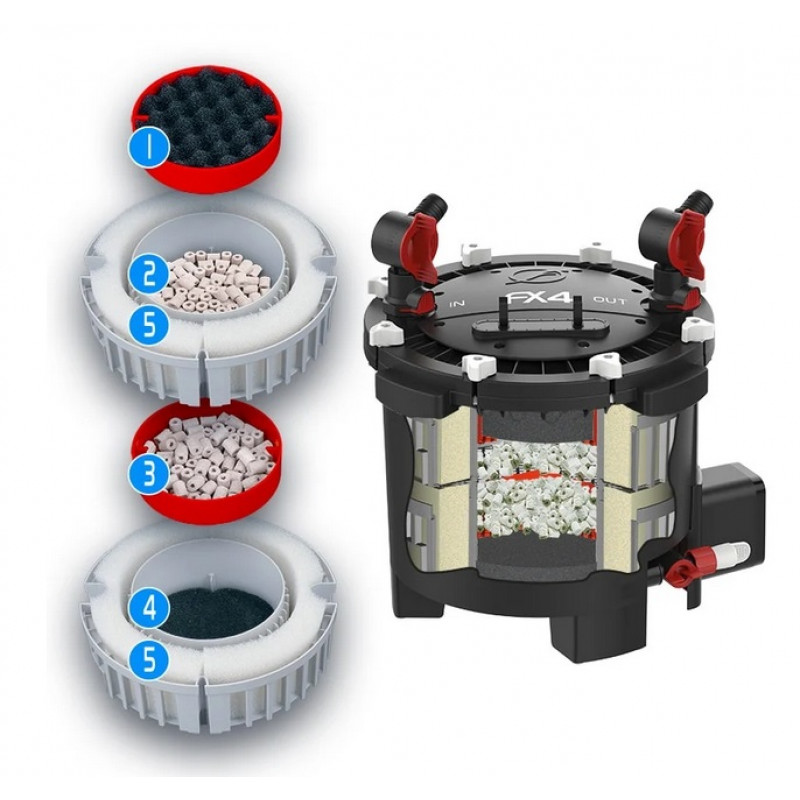 1
2
5
3
4
5
IN
FX4
OUT